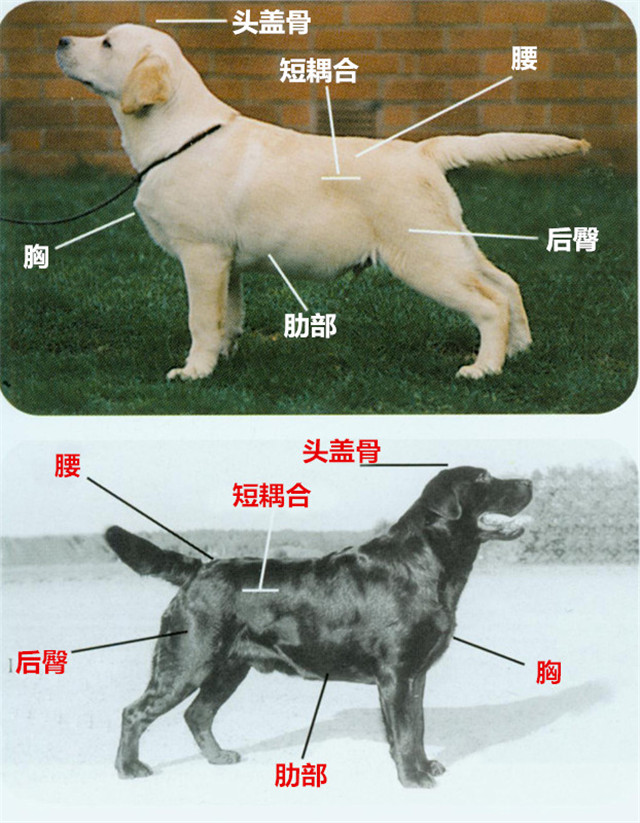 头盖骨
短耦合
腰
胸
后臀
肋部

头盖骨
腰
短耦合
后臀
胸
肋部